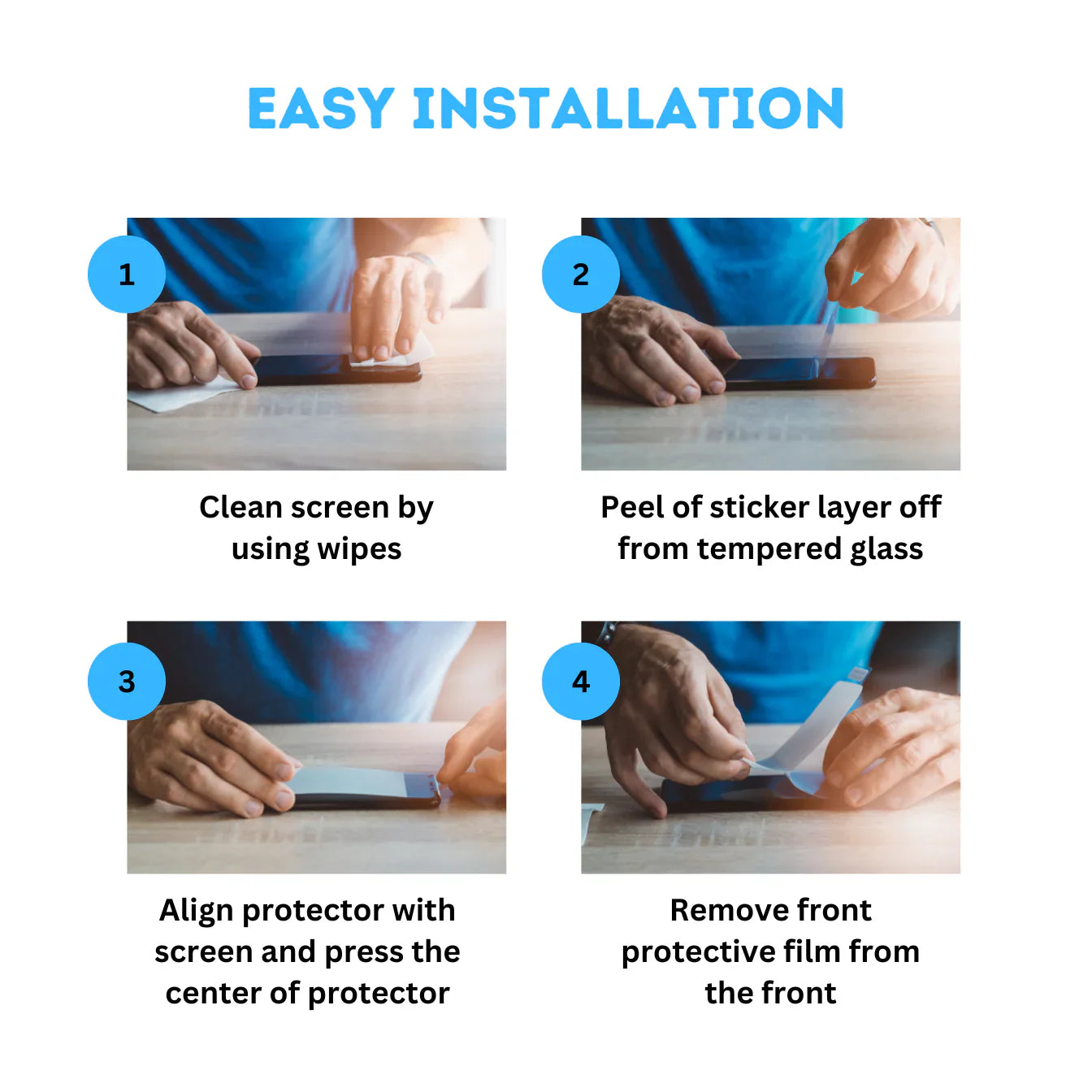 EASY INSTALLATION

1

Clean screen by using wipes

2

Peel of sticker layer off from tempered glass

3

Align protector with screen and press the center of protector

4

Remove front protective film from the front